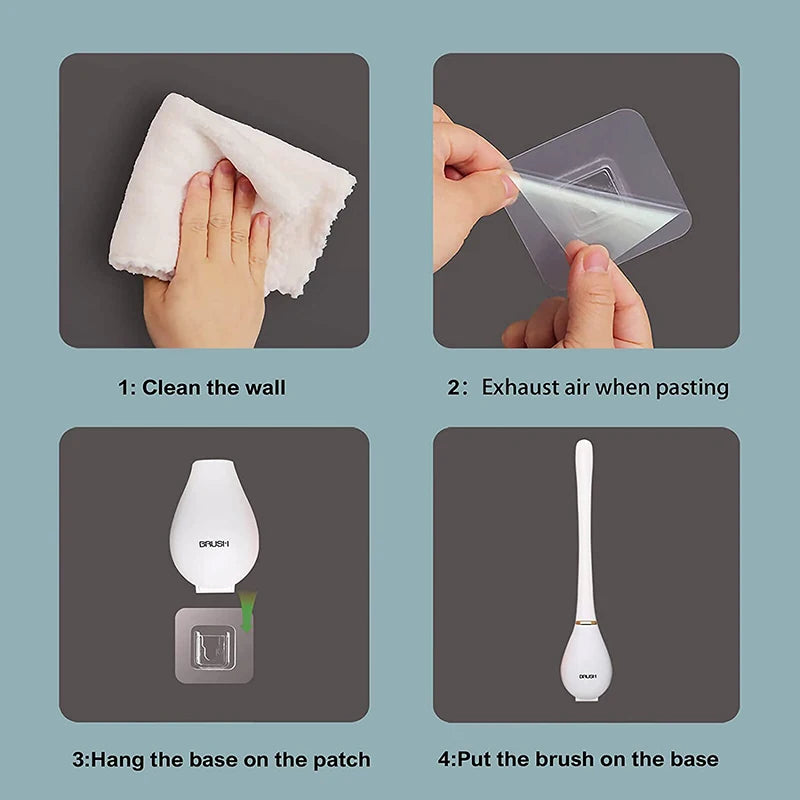 1: Clean the wall

2: Exhaust air when pasting

BRUSH

3:Hang the base on the patch

BRUSH

4:Put the brush on the base